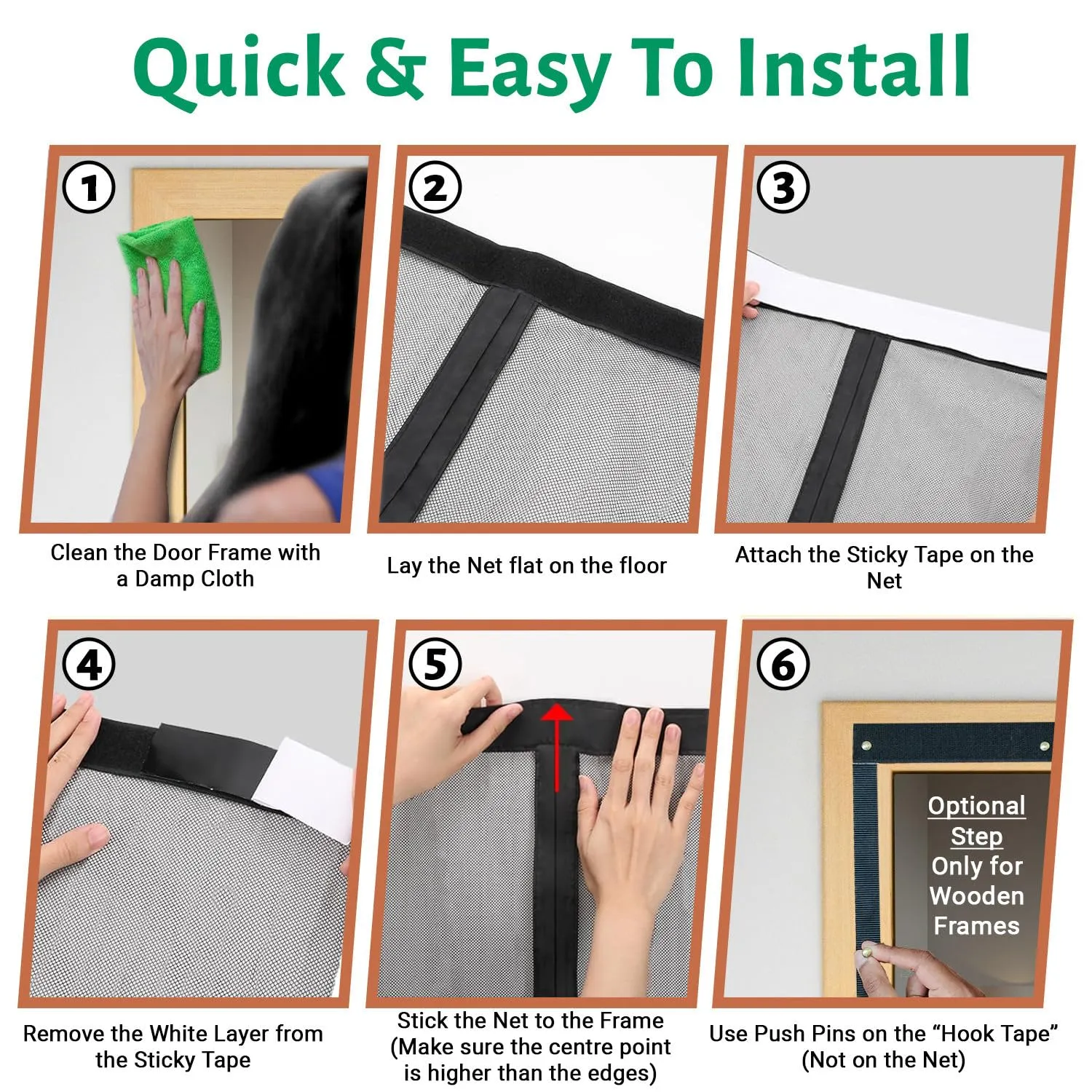 Quick & Easy To Install

1

Clean the Door Frame with a Damp Cloth

2

Lay the Net flat on the floor

3

Attach the Sticky Tape on the Net

4

Remove the White Layer from the Sticky Tape

5

Stick the Net to the Frame (Make sure the centre point is higher than the edges)

6

Optional Step Only for Wooden Frames

Use Push Pins on the “Hook Tape” (Not on the Net)