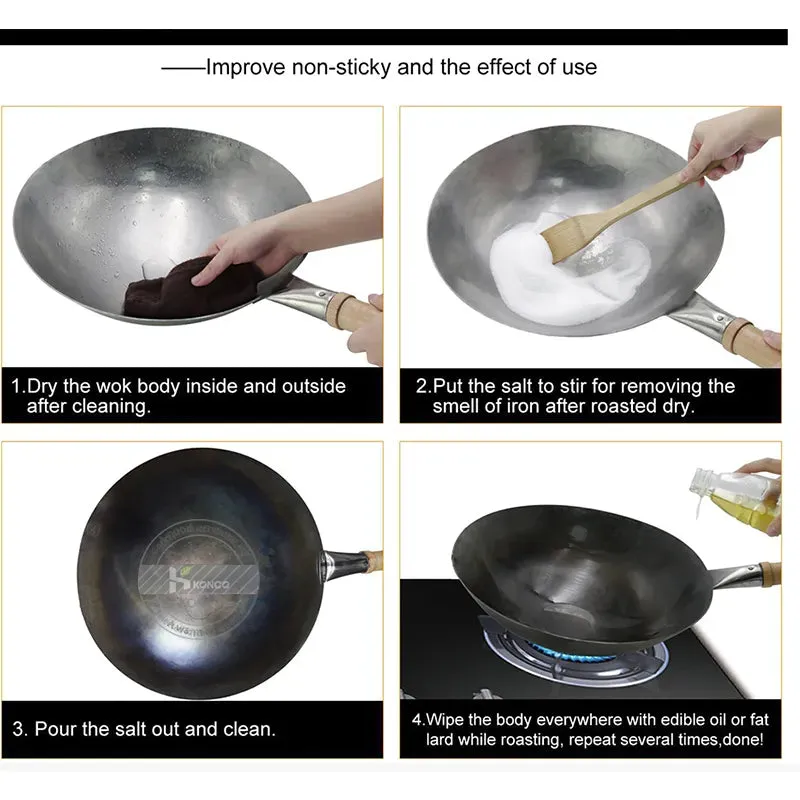 ——Improve non-sticky and the effect of use

1.Dry the wok body inside and outside after cleaning.

2.Put the salt to stir for removing the smell of iron after roasted dry.

KONCO

3. Pour the salt out and clean.

4.Wipe the body everywhere with edible oil or fat lard while roasting, repeat several times,done!